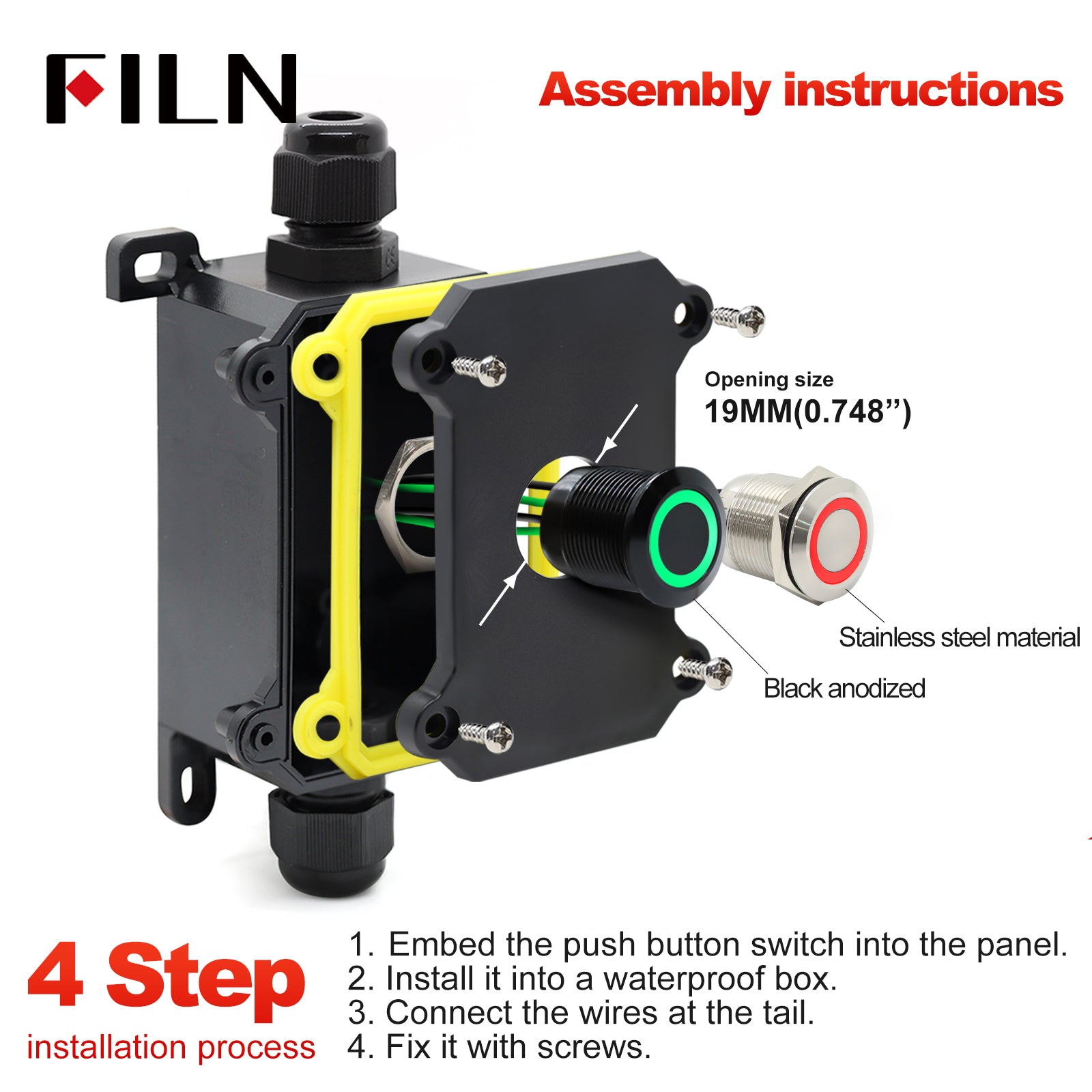 FILN

Assembly instructions

Opening size
19MM(0.748”)

Stainless steel material

Black anodized

4 Step
installation process

1. Embed the push button switch into the panel.
2. Install it into a waterproof box.
3. Connect the wires at the tail.
4. Fix it with screws.